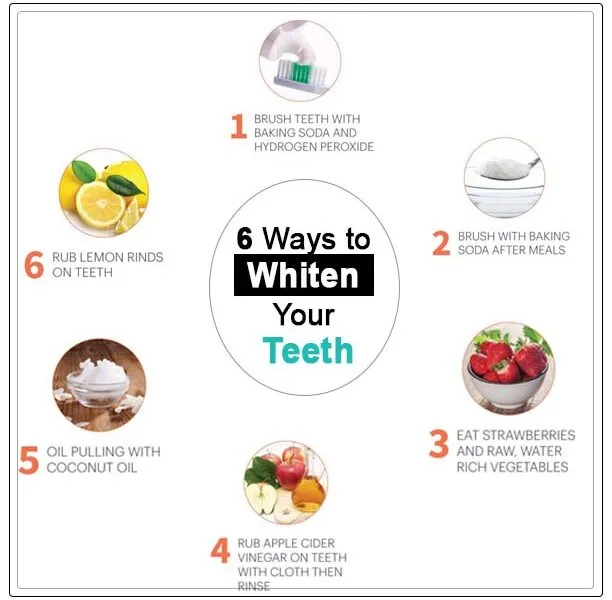 6 Ways to Whiten Your Teeth

1 BRUSH TEETH WITH BAKING SODA AND HYDROGEN PEROXIDE

2 BRUSH WITH BAKING SODA AFTER MEALS

3 EAT STRAWBERRIES AND RAW, WATER RICH VEGETABLES

4 RUB APPLE CIDER VINEGAR ON TEETH WITH CLOTH THEN RINSE

5 OIL PULLING WITH COCONUT OIL

6 RUB LEMON RINDS ON TEETH